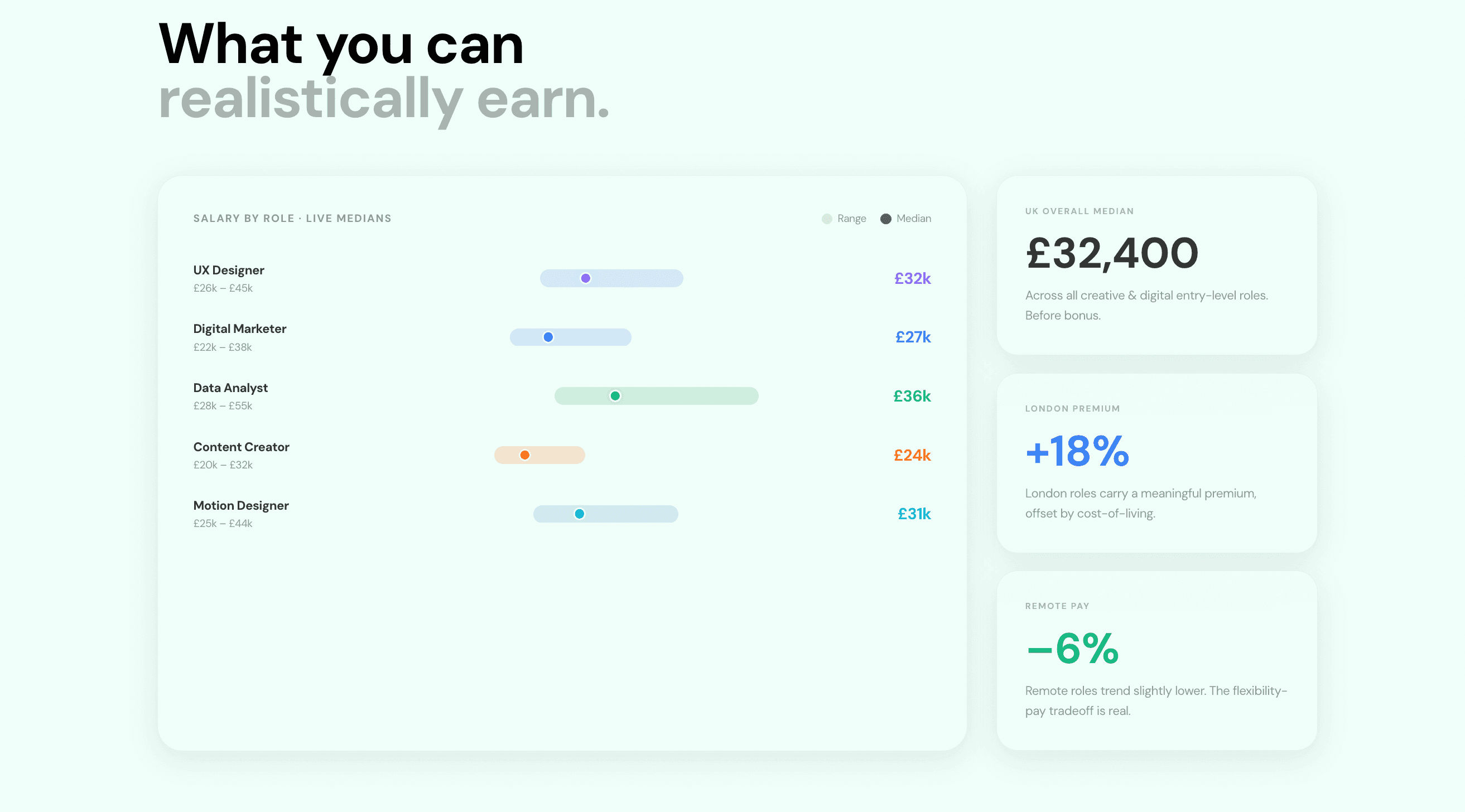 What you can
realistically earn.

SALARY BY ROLE · LIVE MEDIANS

Range Median

UX Designer
£26k – £45k
£32k

Digital Marketer
£22k – £38k
£27k

Data Analyst
£28k – £55k
£36k

Content Creator
£20k – £32k
£24k

Motion Designer
£25k – £44k
£31k

UK OVERALL MEDIAN

£32,400

Across all creative & digital entry-level roles. Before bonus.

LONDON PREMIUM

+18%

London roles carry a meaningful premium, offset by cost-of-living.

REMOTE PAY

−6%

Remote roles trend slightly lower. The flexibility-pay tradeoff is real.